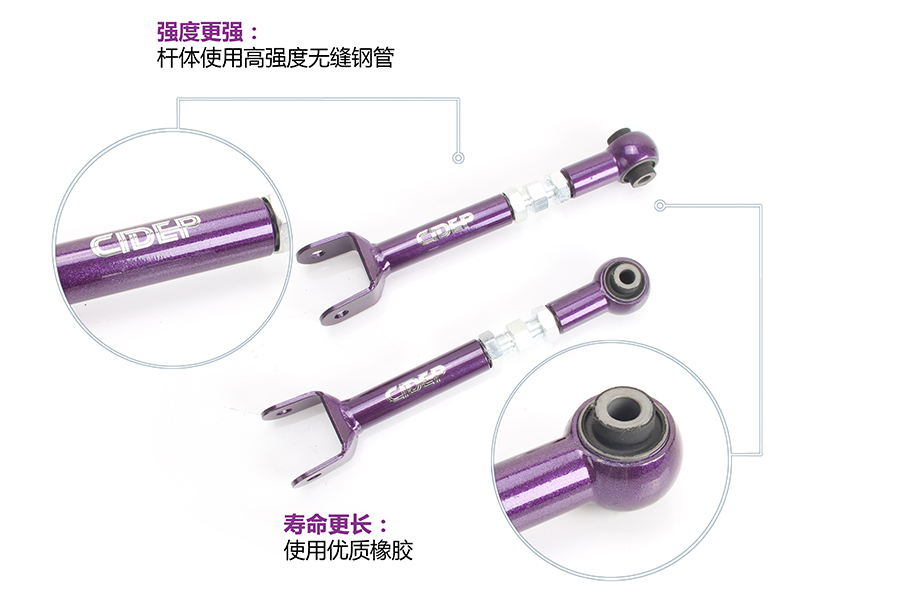 强度更强：
杆体使用高强度无缝钢管

CIDEP

CIDEP

CIDEP

寿命更长：
使用优质橡胶